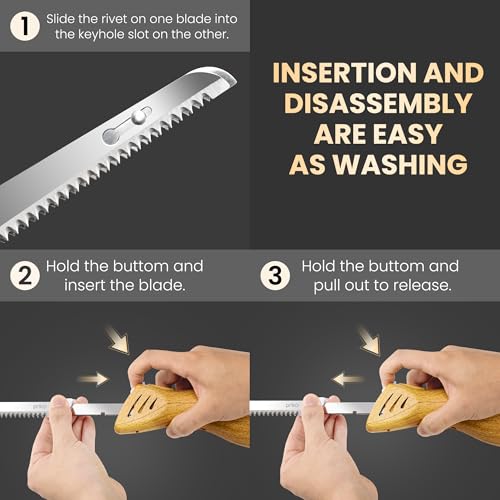 1 Slide the rivet on one blade into the keyhole slot on the other.

INSERTION AND DISASSEMBLY ARE EASY AS WASHING

2 Hold the buttom and insert the blade.

3 Hold the buttom and pull out to release.