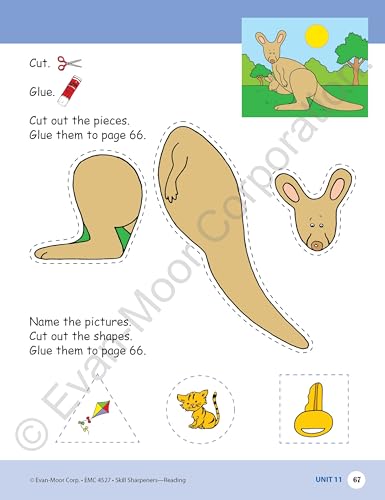 Cut.

Glue.

Cut out the pieces.
Glue them to page 66.

Name the pictures.
Cut out the shapes.
Glue them to page 66.

© Evan-Moor Corporation

© Evan-Moor Corp. • EMC 4527 • Skill Sharpeners—Reading

UNIT 11 67