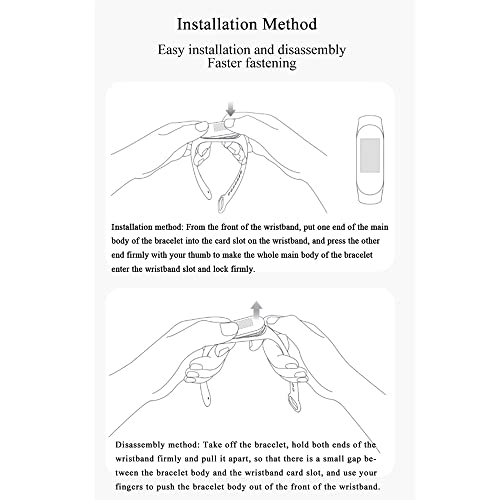 Installation Method

Easy installation and disassembly
Faster fastening

Installation method: From the front of the wristband, put one end of the main body of the bracelet into the card slot on the wristband, and press the other end firmly with your thumb to make the whole main body of the bracelet enter the wristband slot and lock firmly.

Disassembly method: Take off the bracelet, hold both ends of the wristband firmly and pull it apart, so that there is a small gap between the bracelet body and the wristband card slot, and use your fingers to push the bracelet body out of the front of the wristband.