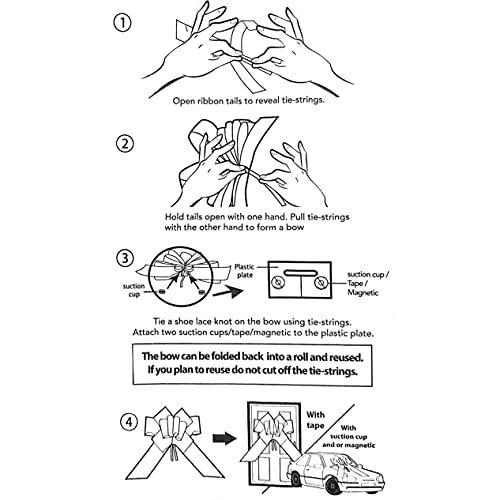 1

Open ribbon tails to reveal tie-strings.

2

Hold tails open with one hand. Pull tie-strings with the other hand to form a bow

3

suction cup

Plastic plate

suction cup / Tape / Magnetic

Tie a shoe lace knot on the bow using tie-strings. Attach two suction cups/tape/magnetic to the plastic plate.

The bow can be folded back into a roll and reused. If you plan to reuse do not cut off the tie-strings.

4

With tape

With suction cup and or magnetic