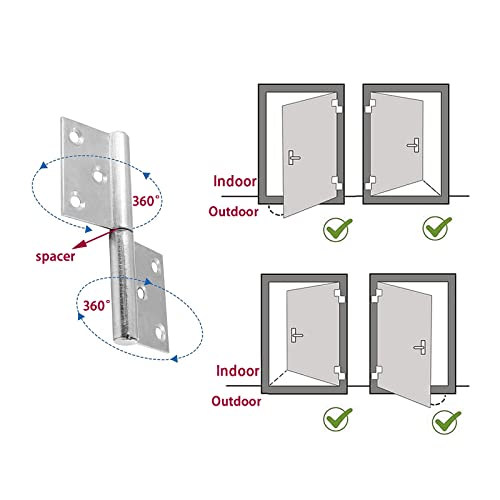 360°

spacer

360°

Indoor

Outdoor

Indoor

Outdoor