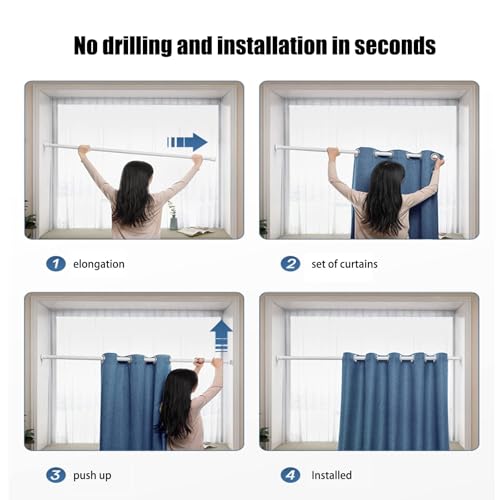 No drilling and installation in seconds

1 elongation

2 set of curtains

3 push up

4 Installed