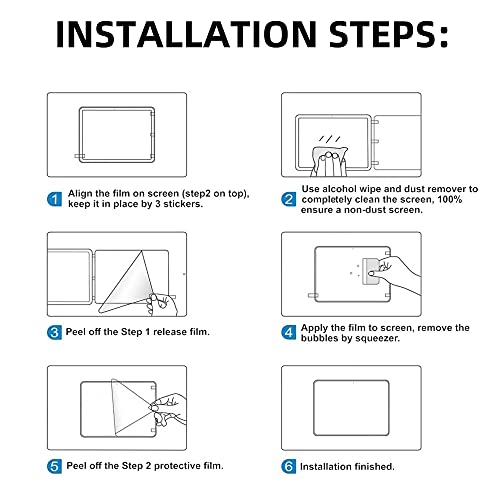 INSTALLATION STEPS:

1 Align the film on screen (step2 on top), keep it in place by 3 stickers.

2 Use alcohol wipe and dust remover to completely clean the screen, 100% ensure a non-dust screen.

3 Peel off the Step 1 release film.

4 Apply the film to screen, remove the bubbles by squeezer.

5 Peel off the Step 2 protective film.

6 Installation finished.