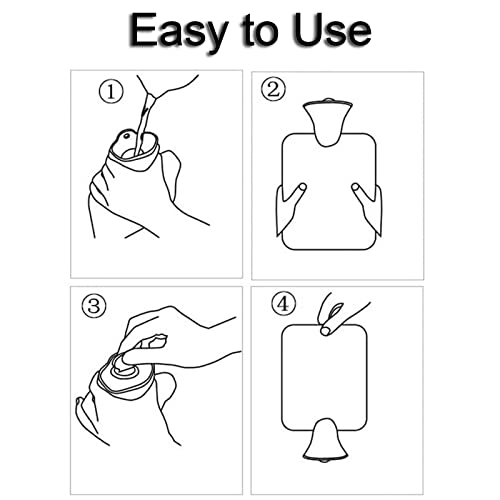 Easy to Use

①

②

③

④