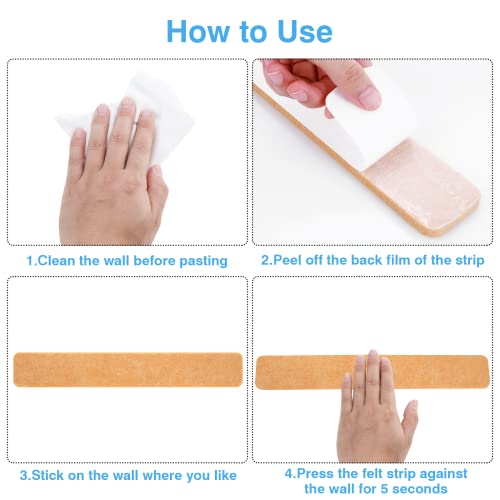 How to Use

1.Clean the wall before pasting

2.Peel off the back film of the strip

3.Stick on the wall where you like

4.Press the felt strip against the wall for 5 seconds