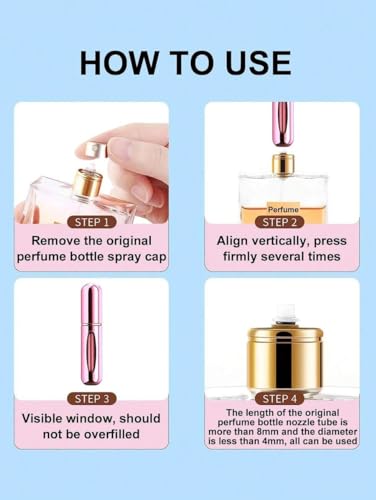 HOW TO USE

STEP 1
Remove the original perfume bottle spray cap

Perfume
STEP 2
Align vertically, press firmly several times

STEP 3
Visible window, should not be overfilled

STEP 4
The length of the original perfume bottle nozzle tube is more than 8mm and the diameter is less than 4mm, all can be used