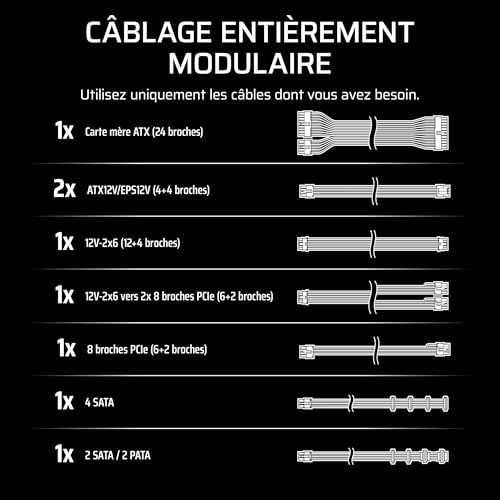 CÂBLAGE ENTIÈREMENT MODULAIRE

Utilisez uniquement les câbles dont vous avez besoin.

1x Carte mère ATX (24 broches)

2x ATX12V/EPS12V (4+4 broches)

1x 12V-2x6 (12+4 broches)

1x 12V-2x6 vers 2x 8 broches PCIe (6+2 broches)

1x 8 broches PCIe (6+2 broches)

1x 4 SATA

1x 2 SATA / 2 PATA