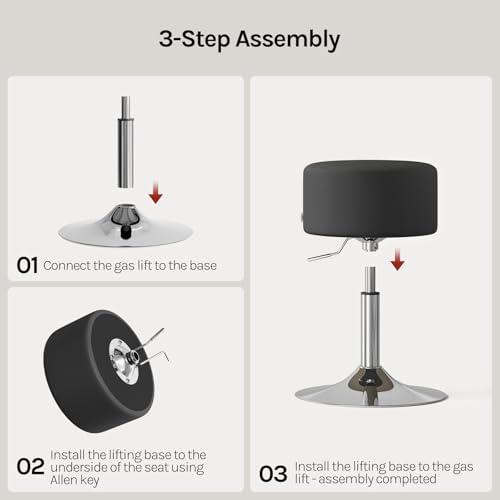 3-Step Assembly

01 Connect the gas lift to the base

02 Install the lifting base to the underside of the seat using Allen key

03 Install the lifting base to the gas lift - assembly completed