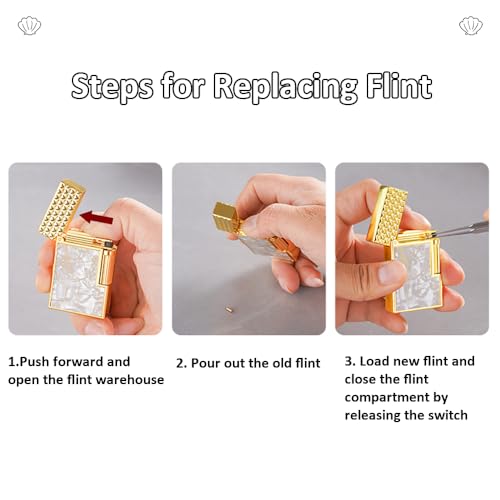 Steps for Replacing Flint

1.Push forward and open the flint warehouse

2. Pour out the old flint

3. Load new flint and close the flint compartment by releasing the switch