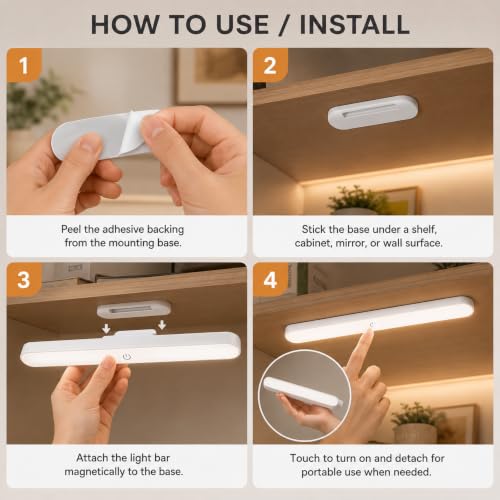 HOW TO USE / INSTALL

1

Peel the adhesive backing from the mounting base.

2

Stick the base under a shelf, cabinet, mirror, or wall surface.

3

Attach the light bar magnetically to the base.

4

Touch to turn on and detach for portable use when needed.