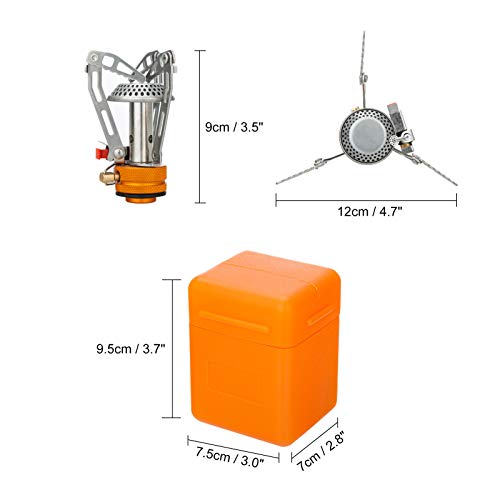 9cm / 3.5"

12cm / 4.7"

9.5cm / 3.7"

7.5cm / 3.0"

7cm / 2.8"