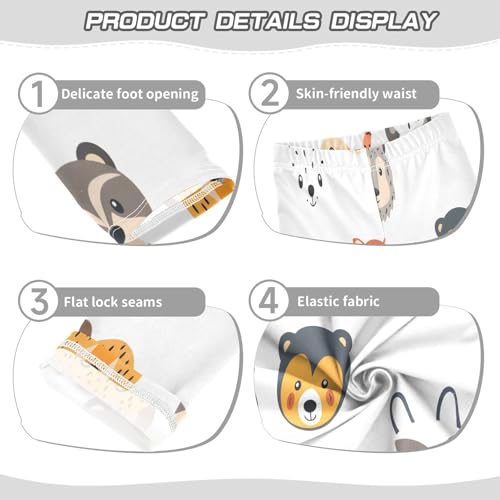 PRODUCT DETAILS DISPLAY

1 Delicate foot opening

2 Skin-friendly waist

3 Flat lock seams

4 Elastic fabric