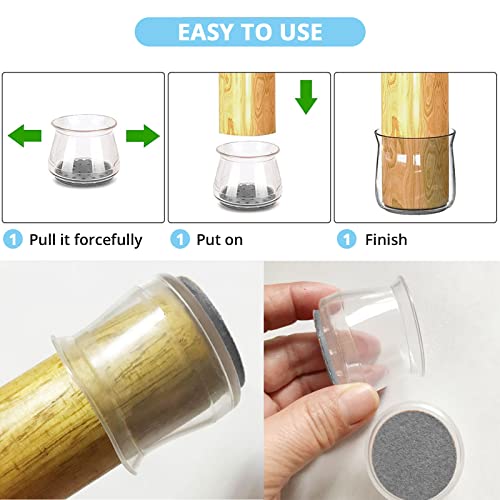 EASY TO USE

1 Pull it forcefully

1 Put on

1 Finish