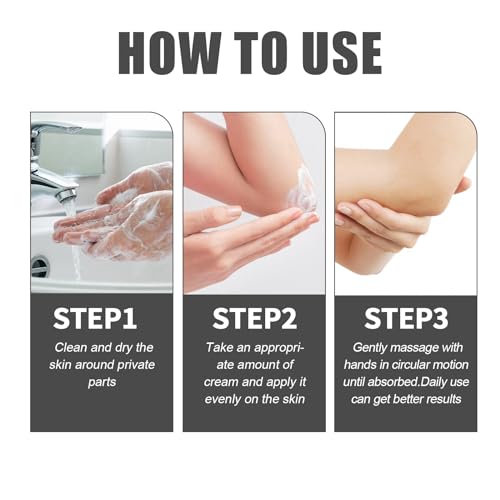 HOW TO USE

STEP1

Clean and dry the skin around private parts

STEP2

Take an appropriate amount of cream and apply it evenly on the skin

STEP3

Gently massage with hands in circular motion until absorbed.Daily use can get better results