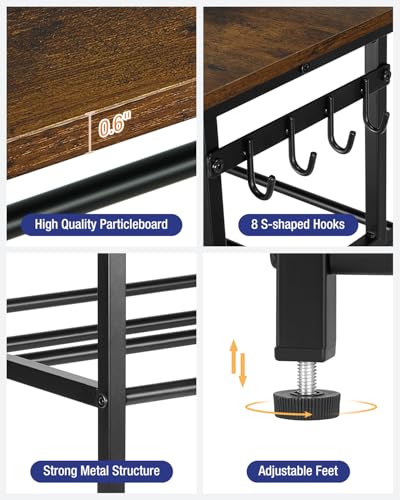 0.6"

High Quality Particleboard

8 S-shaped Hooks

Strong Metal Structure

Adjustable Feet