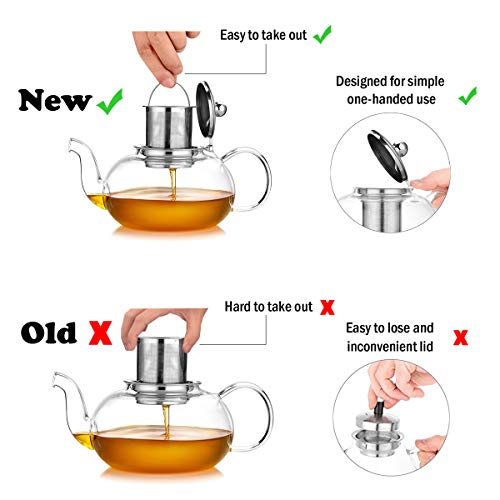 New ✓

Easy to take out ✓

Designed for simple one-handed use ✓

Old X

Hard to take out X

Easy to lose and inconvenient lid X