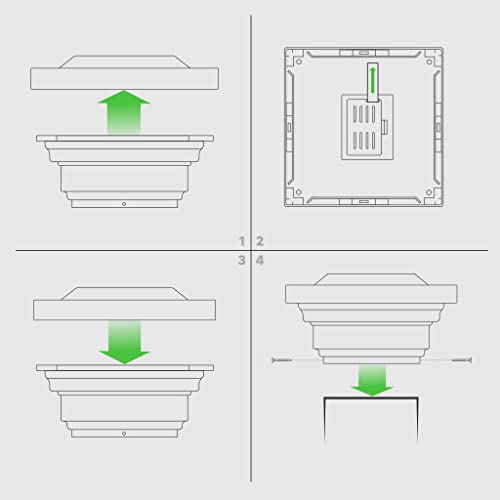 1 2
3 4