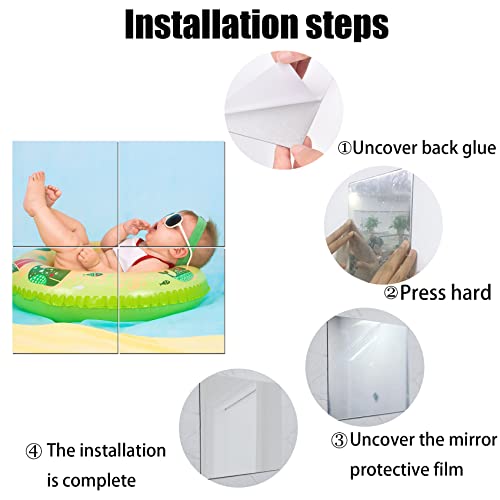 Installation steps

①Uncover back glue

②Press hard

③Uncover the mirror protective film

④ The installation is complete