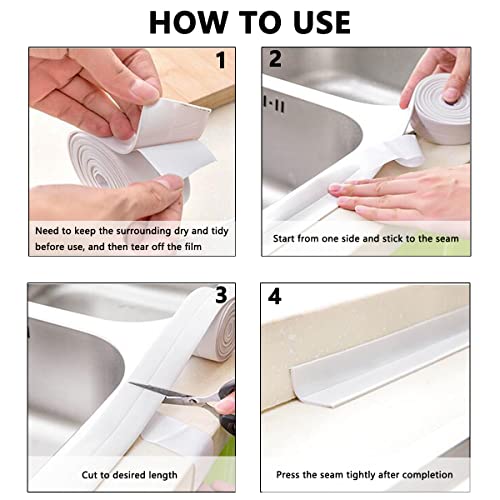 HOW TO USE

1

Need to keep the surrounding dry and tidy before use, and then tear off the film

2

Start from one side and stick to the seam

3

Cut to desired length

4

Press the seam tightly after completion