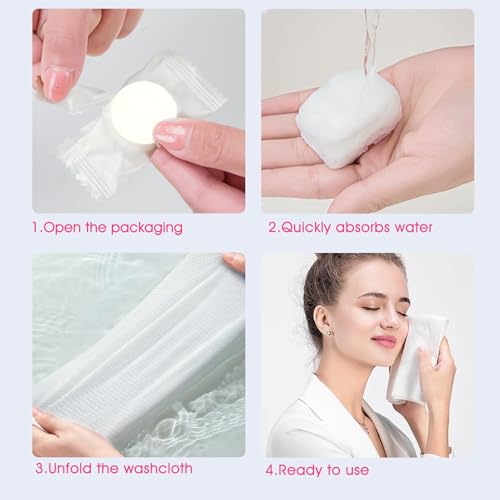 1.Open the packaging

2.Quickly absorbs water

3.Unfold the washcloth

4.Ready to use