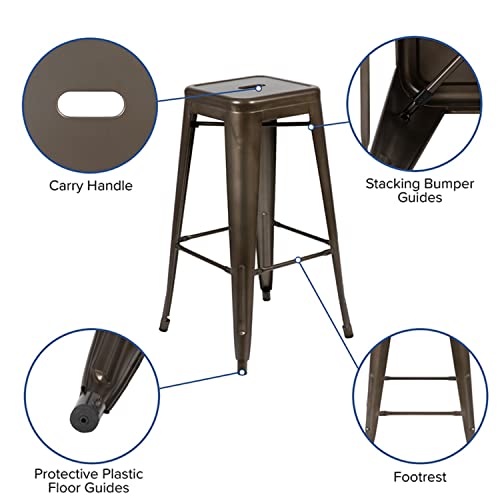 Carry Handle

Stacking Bumper Guides

Protective Plastic Floor Guides

Footrest