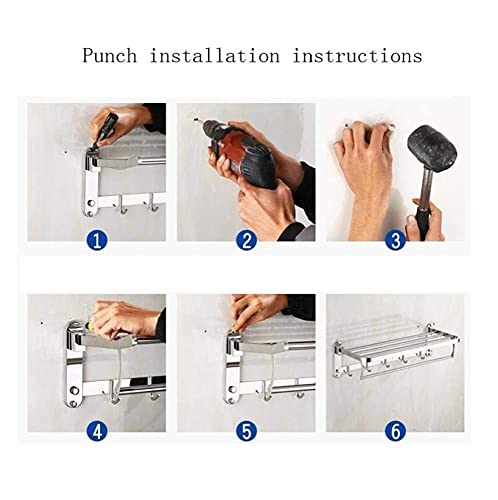 Punch installation instructions

1

2

3

4

5

6