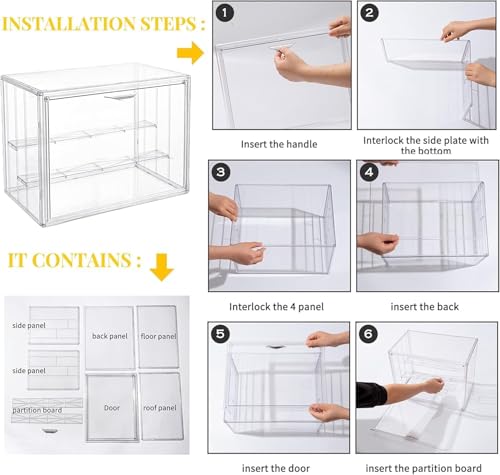 INSTALLATION STEPS :

IT CONTAINS :

side panel

side panel

partition board

back panel

floor panel

Door

roof panel

1

Insert the handle

2

Interlock the side plate with the bottom

3

Interlock the 4 panel

4

insert the back

5

insert the door

6

insert the partition board