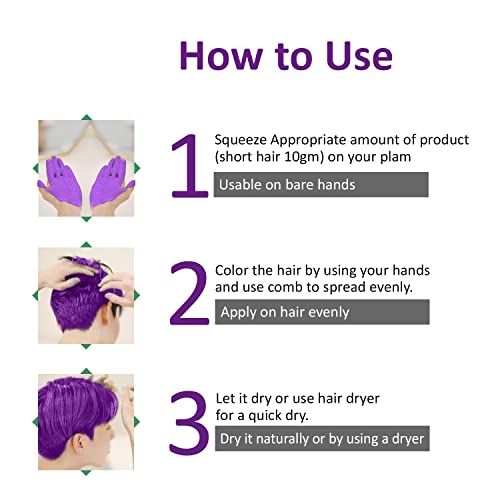 How to Use

1
Squeeze Appropriate amount of product (short hair 10gm) on your plam

Usable on bare hands

2
Color the hair by using your hands and use comb to spread evenly.

Apply on hair evenly

3
Let it dry or use hair dryer for a quick dry.

Dry it naturally or by using a dryer