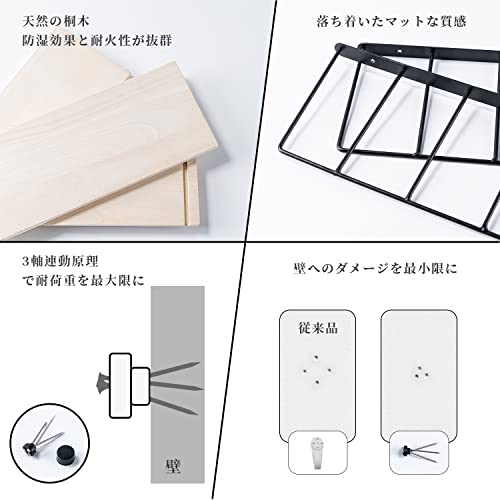 天然の桐木
防湿効果と耐火性が抜群

落ち着いたマットな質感

3軸連動原理
で耐荷重を最大限に

壁

壁へのダメージを最小限に

従来品