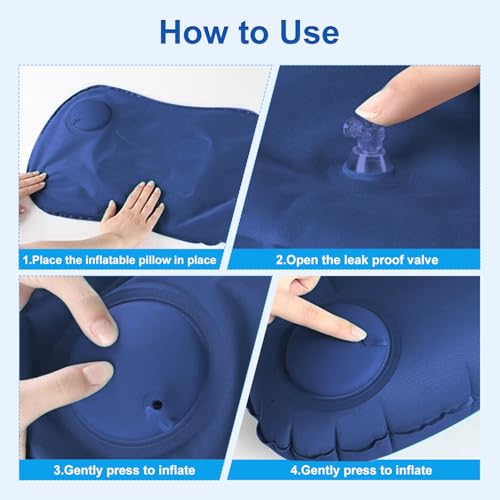 How to Use

1.Place the inflatable pillow in place

2.Open the leak proof valve

3.Gently press to inflate

4.Gently press to inflate