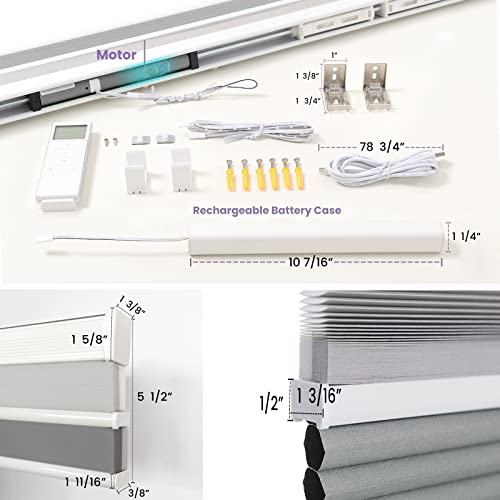 Motor

1"

1 3/8"

1 3/4"

78 3/4"

Rechargeable Battery Case

1 1/4"

10 7/16"

1 3/8"

1 5/8"

5 1/2"

1 11/16"

3/8"

1/2"

1 3/16"