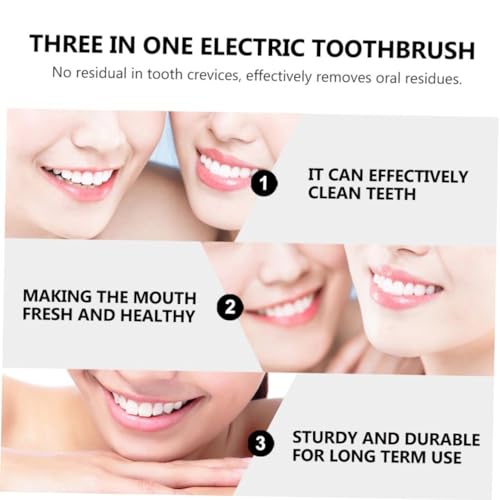 THREE IN ONE ELECTRIC TOOTHBRUSH
No residual in tooth crevices, effectively removes oral residues.

1 IT CAN EFFECTIVELY CLEAN TEETH

MAKING THE MOUTH FRESH AND HEALTHY 2

3 STURDY AND DURABLE FOR LONG TERM USE