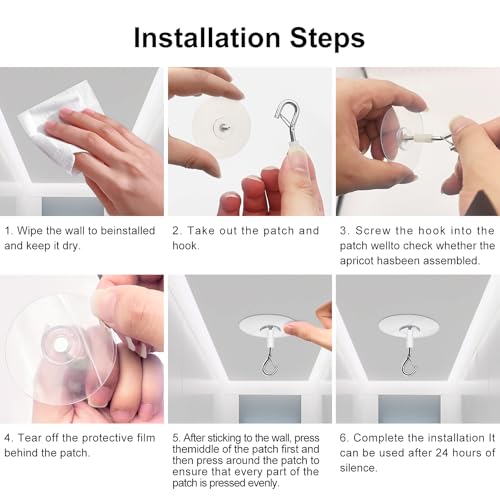 Installation Steps

1. Wipe the wall to beinstalled and keep it dry.

2. Take out the patch and hook.

3. Screw the hook into the patch wellto check whether the apricot hasbeen assembled.

4. Tear off the protective film behind the patch.

5. After sticking to the wall, press themiddle of the patch first and then press around the patch to ensure that every part of the patch is pressed evenly.

6. Complete the installation It can be used after 24 hours of silence.