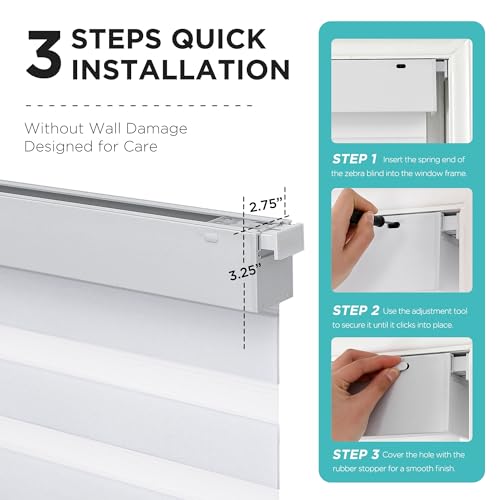 3 STEPS QUICK INSTALLATION

Without Wall Damage
Designed for Care

2.75"

3.25"

STEP 1 Insert the spring end of the zebra blind into the window frame.

STEP 2 Use the adjustment tool to secure it until it clicks into place.

STEP 3 Cover the hole with the rubber stopper for a smooth finish.