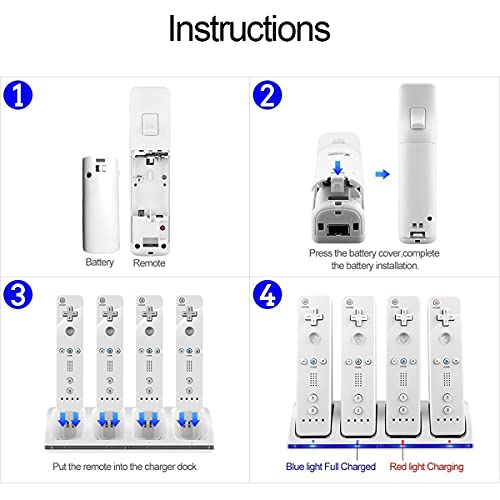 Instructions

1

Battery Remote

2

Press the battery cover,complete the battery installation.

3

Put the remote into the charger dock

4

Blue light Full Charged Red light Charging