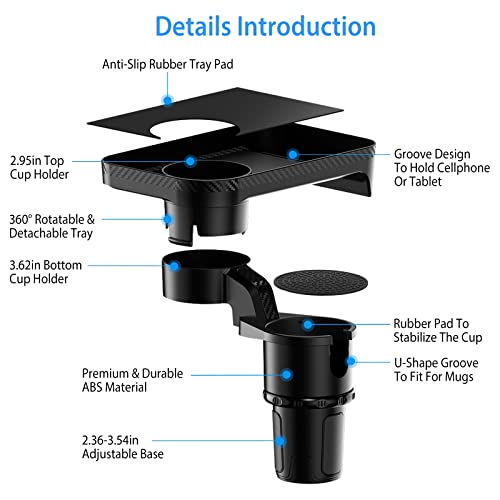 Details Introduction

Anti-Slip Rubber Tray Pad

2.95in Top Cup Holder

Groove Design To Hold Cellphone Or Tablet

360° Rotatable & Detachable Tray

3.62in Bottom Cup Holder

Rubber Pad To Stabilize The Cup

U-Shape Groove To Fit For Mugs

Premium & Durable ABS Material

2.36-3.54in Adjustable Base