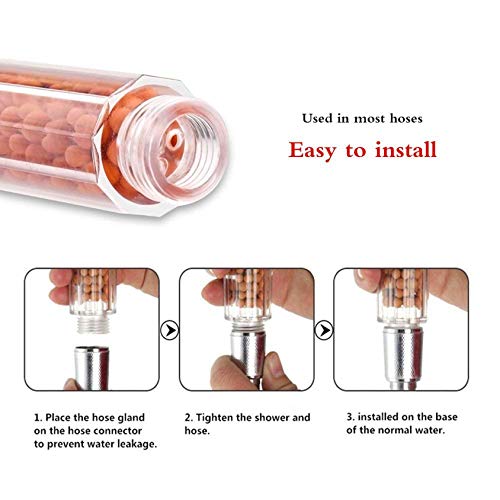 Used in most hoses

Easy to install

1. Place the hose gland on the hose connector to prevent water leakage.

2. Tighten the shower and hose.

3. installed on the base of the normal water.