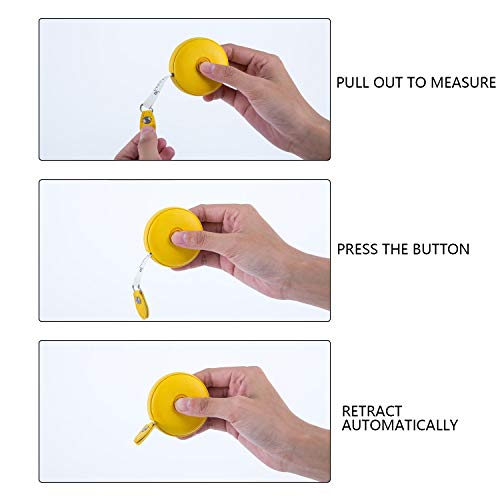 PULL OUT TO MEASURE

PRESS THE BUTTON

RETRACT AUTOMATICALLY