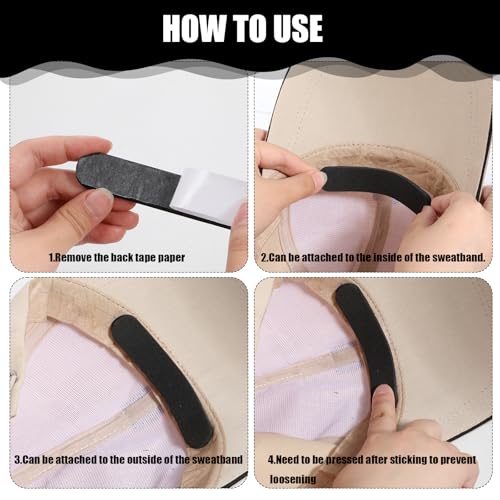 HOW TO USE

1.Remove the back tape paper

2.Can be attached to the inside of the sweatband.

3.Can be attached to the outside of the sweatband

4.Need to be pressed after sticking to prevent loosening