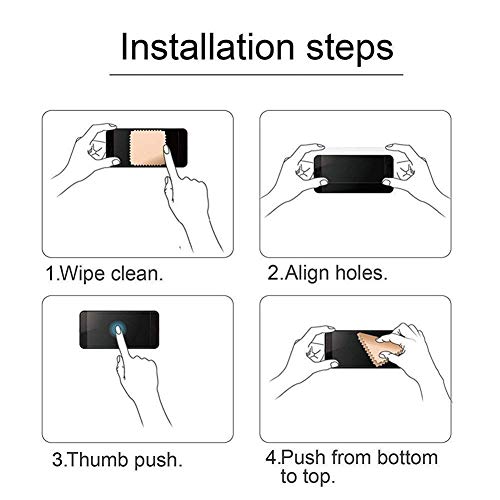 Installation steps

1.Wipe clean.

2.Align holes.

3.Thumb push.

4.Push from bottom to top.