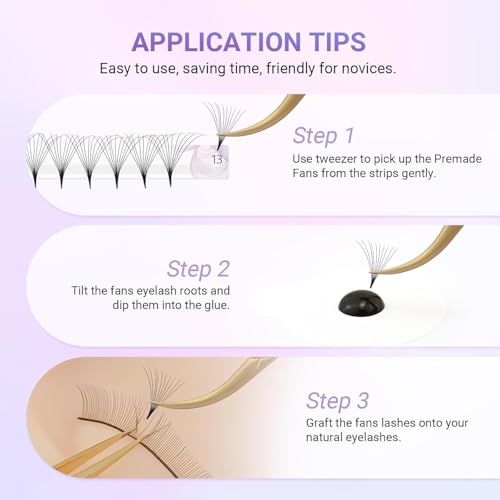 APPLICATION TIPS
Easy to use, saving time, friendly for novices.

13

Step 1
Use tweezer to pick up the Premade Fans from the strips gently.

Step 2
Tilt the fans eyelash roots and dip them into the glue.

Step 3
Graft the fans lashes onto your natural eyelashes.