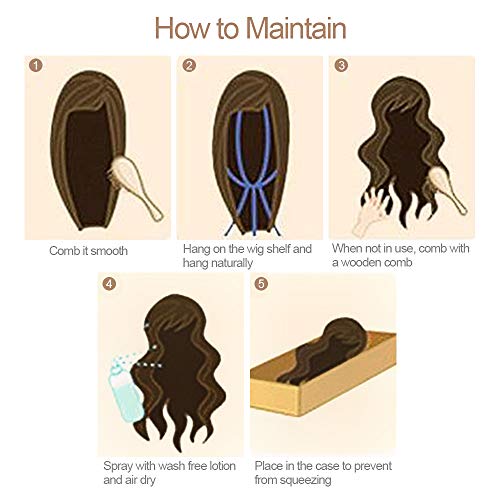 How to Maintain

1

Comb it smooth

2

Hang on the wig shelf and hang naturally

3

When not in use, comb with a wooden comb

4

Spray with wash free lotion and air dry

5

Place in the case to prevent from squeezing