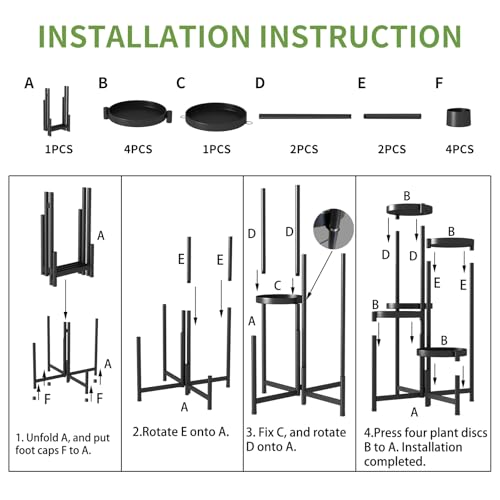 INSTALLATION INSTRUCTION

A
1PCS

B
4PCS

C
1PCS

D
2PCS

E
2PCS

F
4PCS

A

A

F F

1. Unfold A, and put foot caps F to A.

E E

A

2.Rotate E onto A.

D D

C

A

3. Fix C, and rotate D onto A.

B

B

D D

E E

B

B

A

4.Press four plant discs B to A. Installation completed.