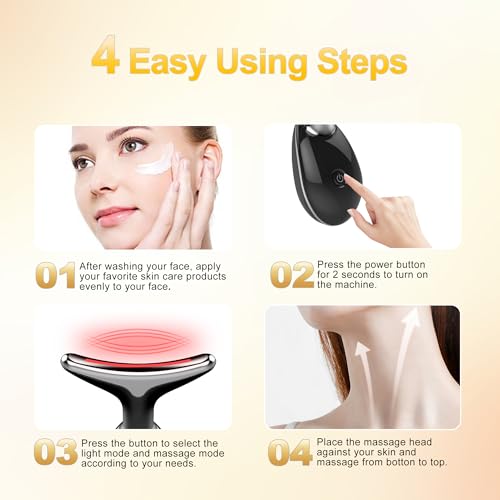 4 Easy Using Steps

01 After washing your face, apply your favorite skin care products evenly to your face.

02 Press the power button for 2 seconds to turn on the machine.

03 Press the button to select the light mode and massage mode according to your needs.

04 Place the massage head against your skin and massage from botton to top.