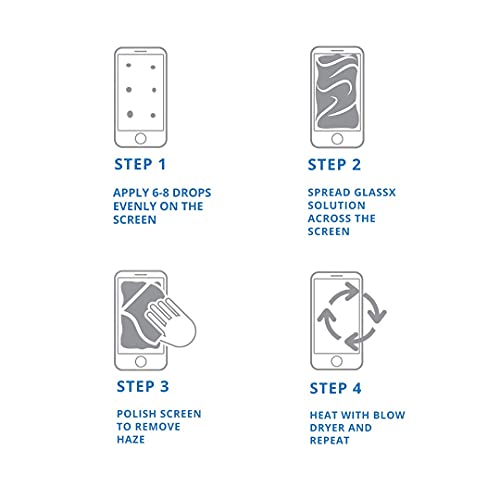 STEP 1

APPLY 6-8 DROPS EVENLY ON THE SCREEN

STEP 2

SPREAD GLASSX SOLUTION ACROSS THE SCREEN

STEP 3

POLISH SCREEN TO REMOVE HAZE

STEP 4

HEAT WITH BLOW DRYER AND REPEAT