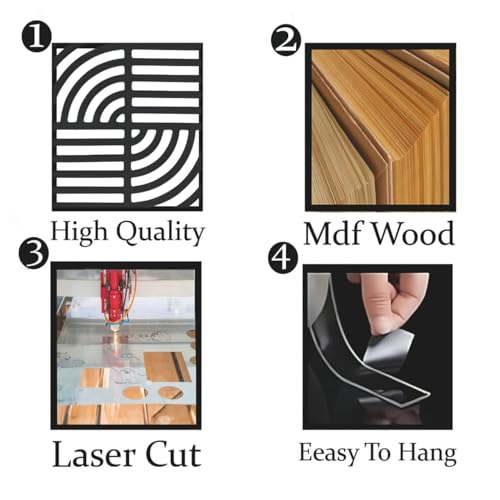 1
High Quality

2
Mdf Wood

3
Laser Cut

4
Eeasy To Hang