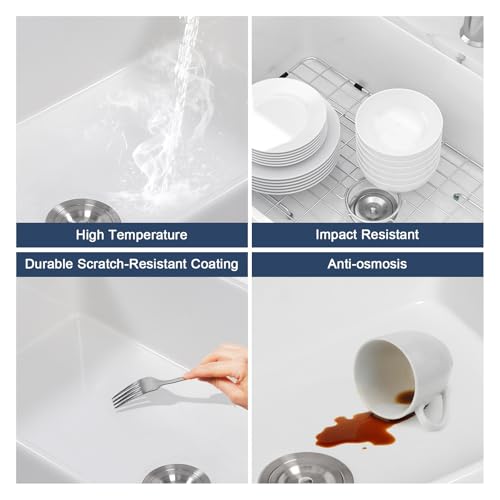 High Temperature

Impact Resistant

Durable Scratch-Resistant Coating

Anti-osmosis