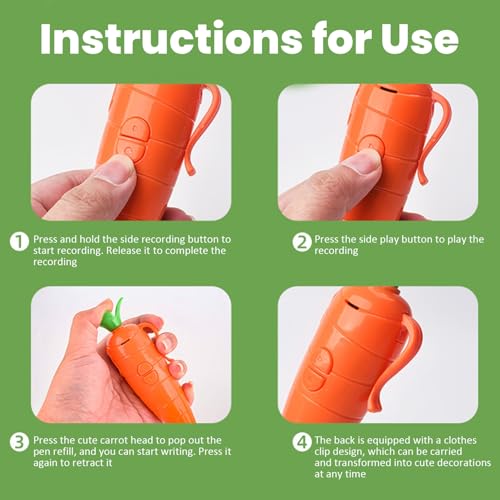 Instructions for Use

1 Press and hold the side recording button to start recording. Release it to complete the recording

2 Press the side play button to play the recording

3 Press the cute carrot head to pop out the pen refill, and you can start writing. Press it again to retract it

4 The back is equipped with a clothes clip design, which can be carried and transformed into cute decorations at any time