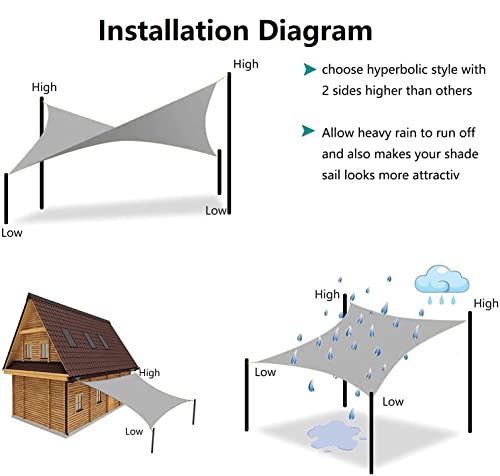 Installation Diagram

High

High

Low

Low

choose hyperbolic style with 2 sides higher than others

Allow heavy rain to run off and also makes your shade sail looks more attractiv

High

Low

High

High

Low

Low