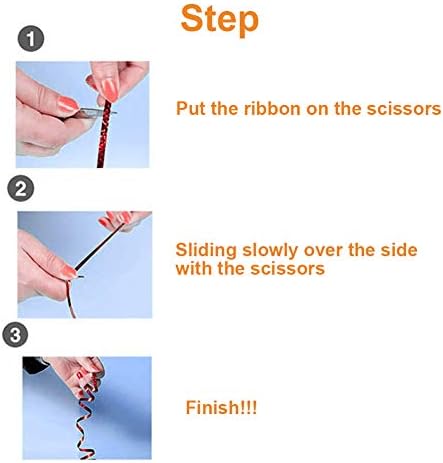 Step

1

Put the ribbon on the scissors

2

Sliding slowly over the side with the scissors

3

Finish!!!